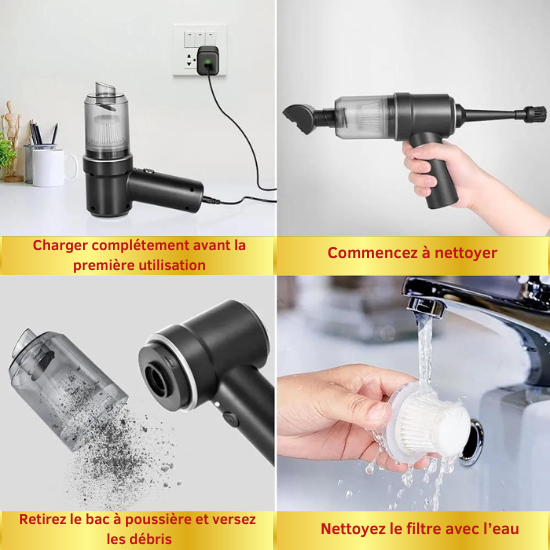 Charger complétement avant la première utilisation

Commencez à nettoyer

Retirez le bac à poussière et versez les débris

Nettoyez le filtre avec l'eau